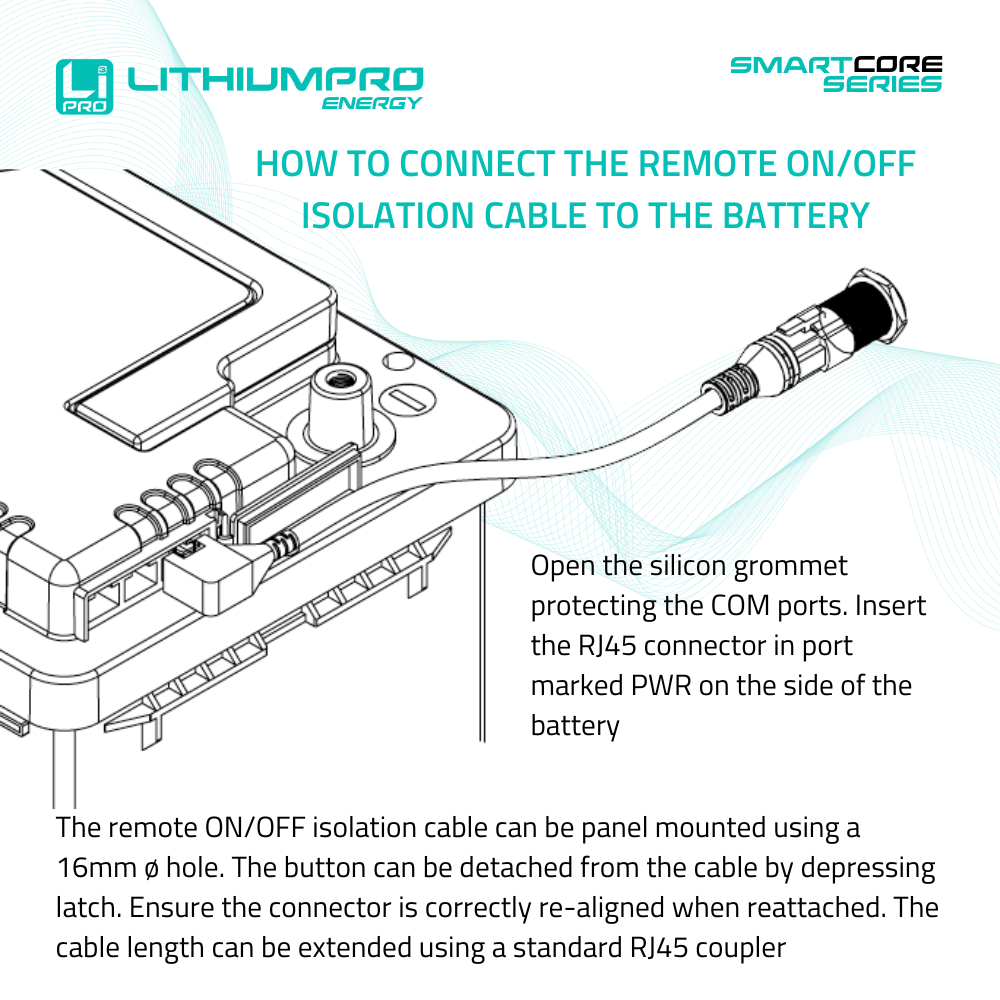 Li PRO LITHIUMPRO ENERGY

SMARTCORE SERIES

HOW TO CONNECT THE REMOTE ON/OFF ISOLATION CABLE TO THE BATTERY

Open the silicon grommet protecting the COM ports. Insert the RJ45 connector in port marked PWR on the side of the battery

The remote ON/OFF isolation cable can be panel mounted using a 16mm ø hole. The button can be detached from the cable by depressing latch. Ensure the connector is correctly re-aligned when reattached. The cable length can be extended using a standard RJ45 coupler